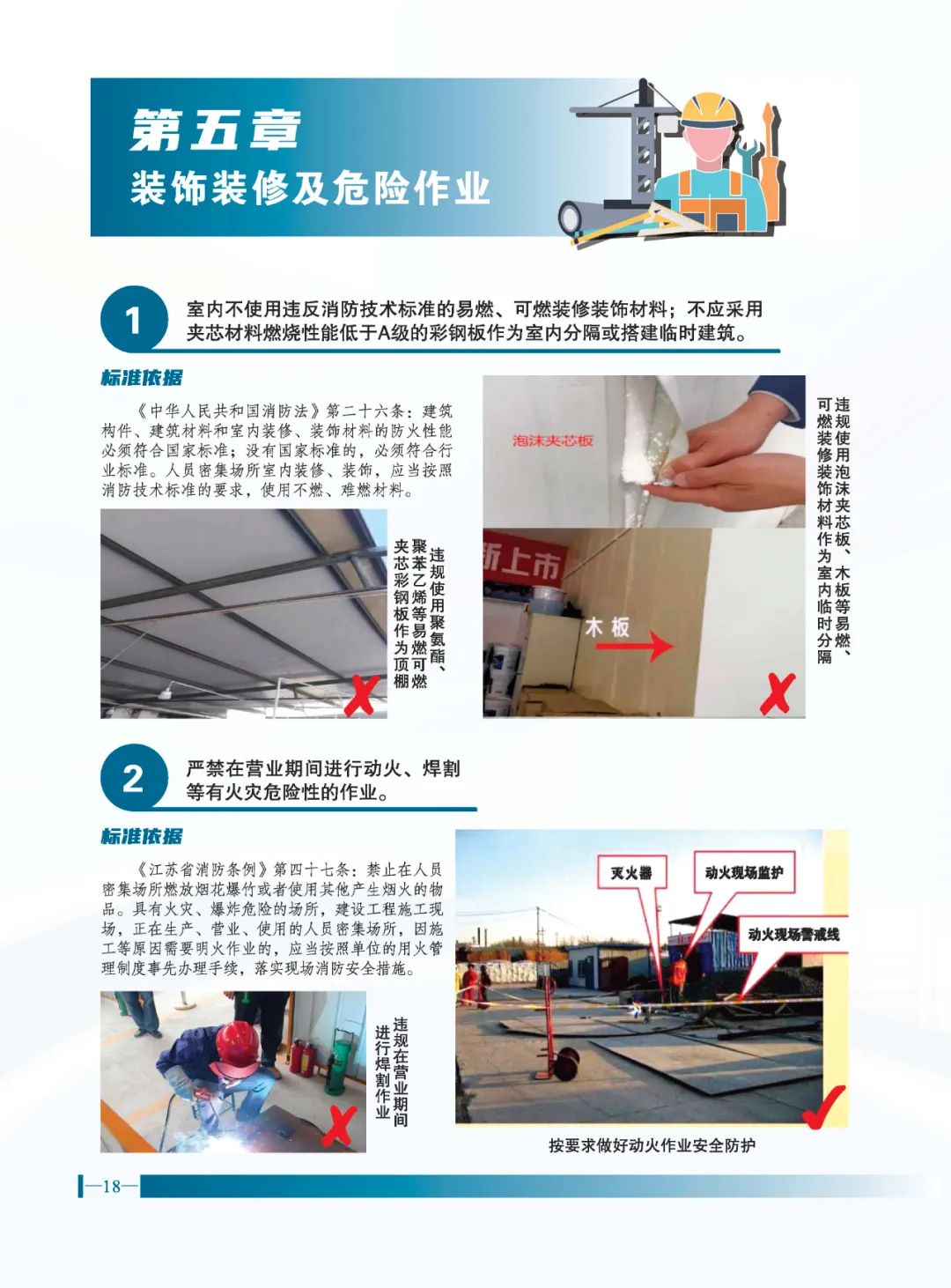 第五章
装饰装修及危险作业

1
室内不使用违反消防技术标准的易燃、可燃装修装饰材料；不应采用夹芯材料燃烧性能低于A级的彩钢板作为室内分隔或搭建临时建筑。

标准依据

《中华人民共和国消防法》第二十六条：建筑构件、建筑材料和室内装修、装饰材料的防火性能必须符合国家标准；没有国家标准的，必须符合行业标准。人员密集场所室内装修、装饰，应当按照消防技术标准的要求，使用不燃、难燃材料。

违规使用聚氨酯、聚苯乙烯等易燃可燃夹芯彩钢板作为顶棚

泡沫夹芯板

新上市

木板

违规使用泡沫夹芯板、木板等易燃、可燃装修装饰材料作为室内临时分隔

2
严禁在营业期间进行动火、焊割等有火灾危险性的作业。

标准依据

《江苏省消防条例》第四十七条：禁止在人员密集场所燃放烟花爆竹或者使用其他产生烟火的物品。具有火灾、爆炸危险的场所，建设工程施工现场，正在生产、营业、使用的人员密集场所，因施工等原因需要明火作业的，应当按照单位的用火管理制度事先办理手续，落实现场消防安全措施。

违规在营业期间进行焊割作业

灭火器

动火现场监护

动火现场警戒线

按要求做好动火作业安全防护

—18—